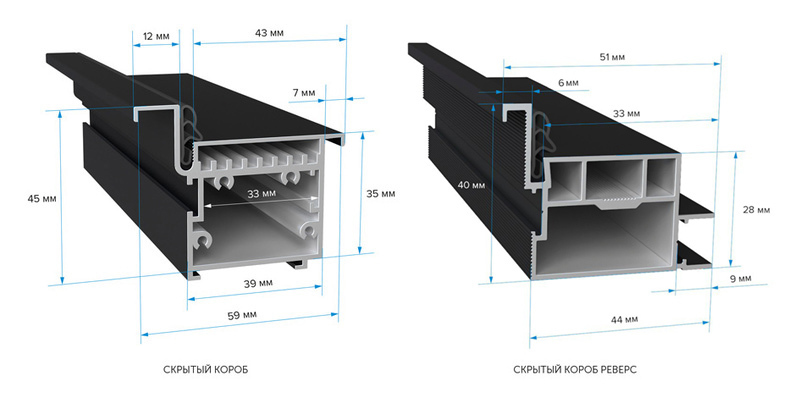 12 мм
43 мм
7 мм
45 мм
33 мм
35 мм
39 мм
59 мм
СКРЫТЫЙ КОРОБ

51 мм
6 мм
33 мм
40 мм
28 мм
9 мм
44 мм
СКРЫТЫЙ КОРОБ РЕВЕРС